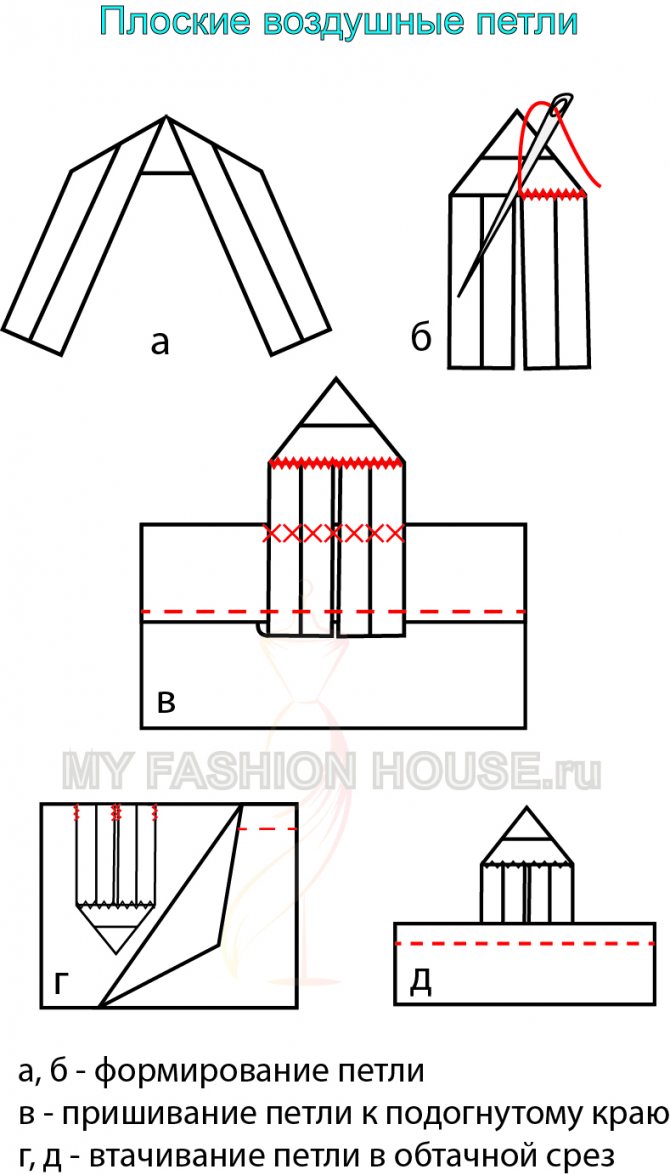 Плоские воздушные петли

а

б

в

MY FASHION HOUSE.ru

г

д

а, б - формирование петли
в - пришивание петли к подогнутому краю
г, д - втачивание петли в обтачной срез